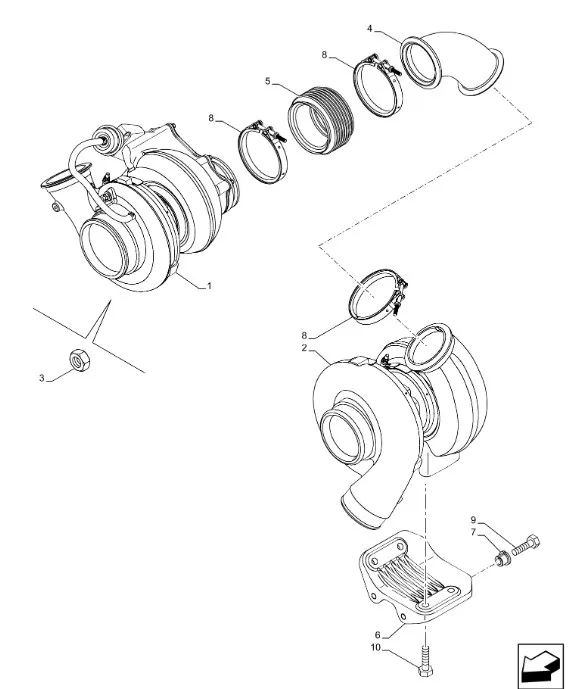 4
8
5
8
1
3
8
2
9
7
6
10