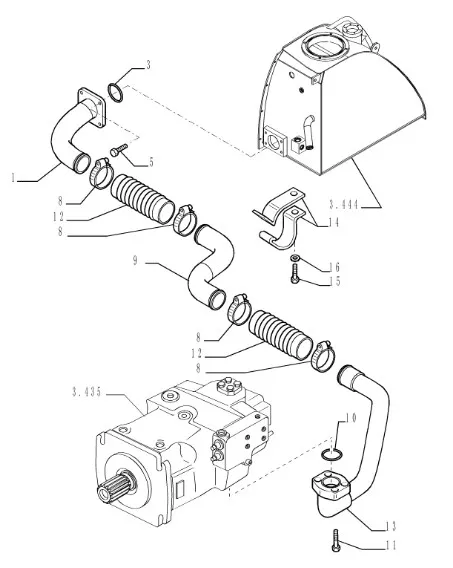 3
1
5
8
12
8
3.444
14
16
15
9
8
12
8
3.435
10
13
11