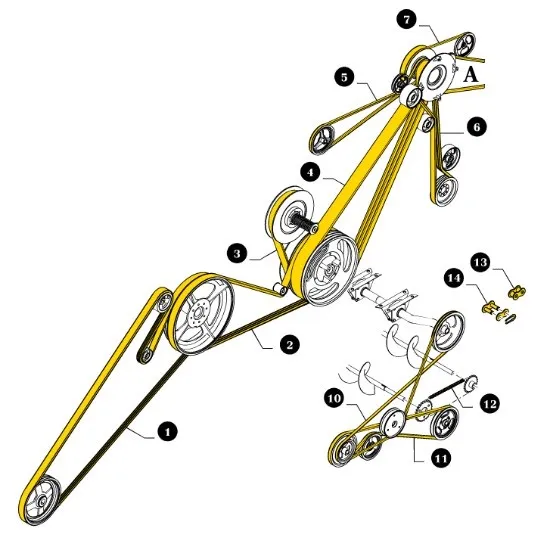 7
A
5
6
4
3
13
14
2
10
12
1
11