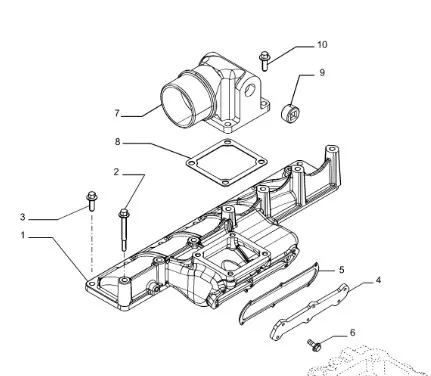 10
9
7
8
2
3
1
5
4
6